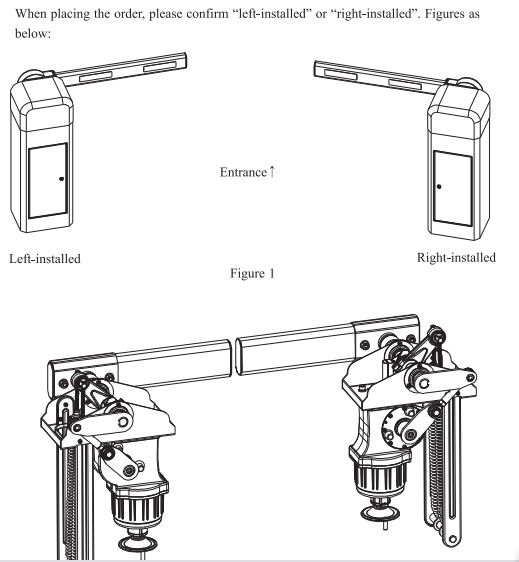 When placing the order, please confirm “left-installed” or “right-installed”. Figures as below:

Entrance↑

Left-installed

Right-installed

Figure 1